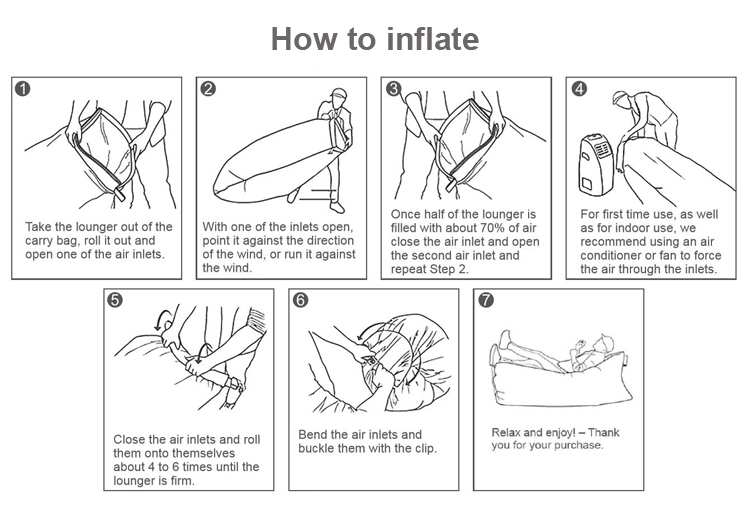 How to inflate

1
Take the lounger out of the carry bag, roll it out and open one of the air inlets.

2
With one of the inlets open, point it against the direction of the wind, or run it against the wind.

3
Once half of the lounger is filled with about 70% of air close the air inlet and open the second air inlet and repeat Step 2.

4
For first time use, as well as for indoor use, we recommend using an air conditioner or fan to force the air through the inlets.

5
Close the air inlets and roll them onto themselves about 4 to 6 times until the lounger is firm.

6
Bend the air inlets and buckle them with the clip.

7
Relax and enjoy! – Thank you for your purchase.