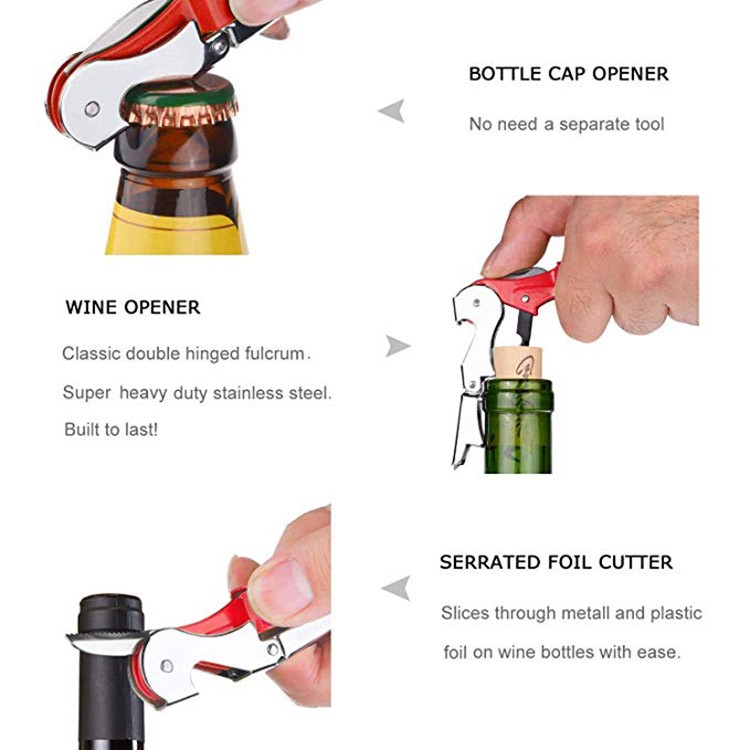 BOTTLE CAP OPENER

No need a separate tool

WINE OPENER

Classic double hinged fulcrum.

Super heavy duty stainless steel.

Built to last!

SERRATED FOIL CUTTER

Slices through metall and plastic foil on wine bottles with ease.